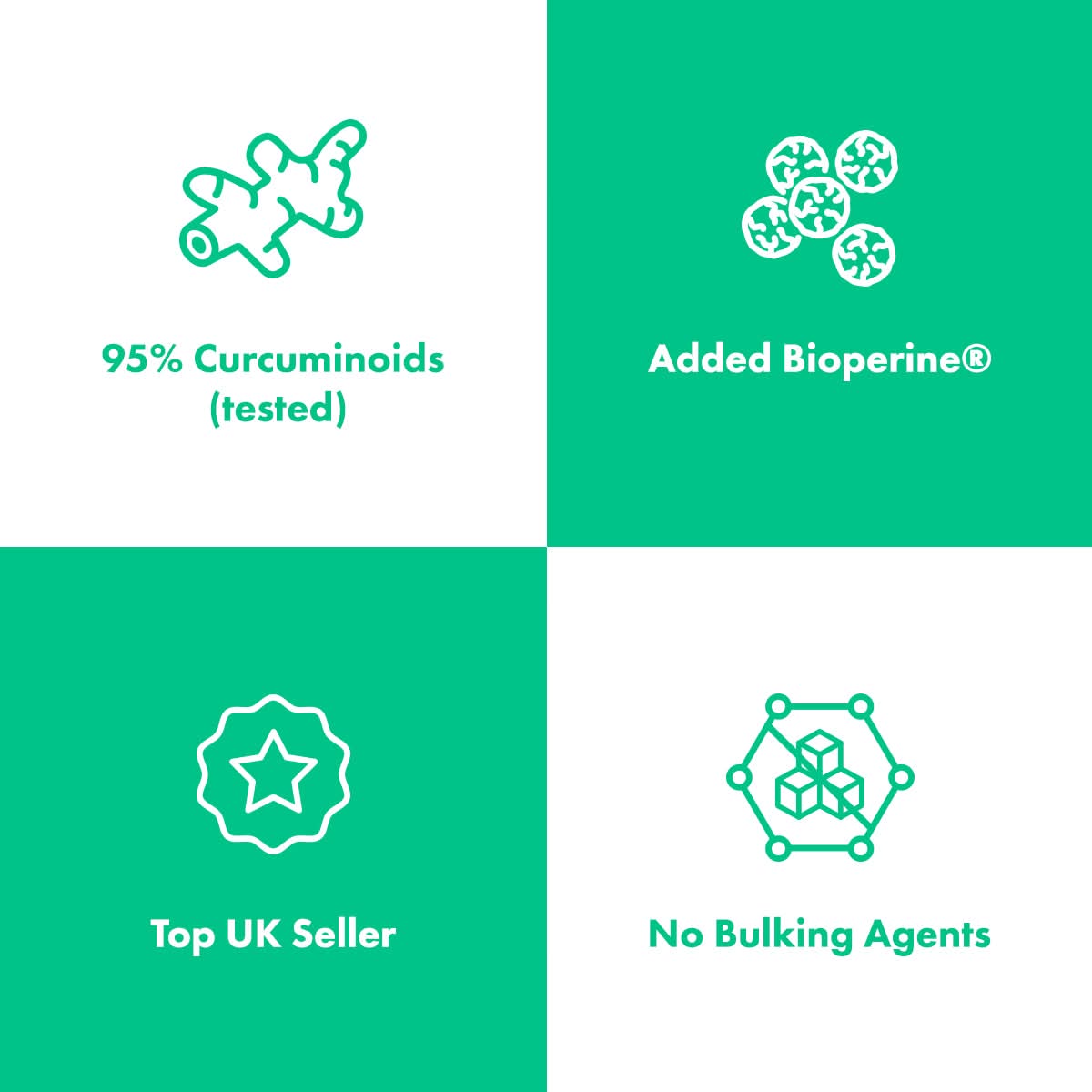 95% Curcuminoids (tested)

Added Bioperine®

Top UK Seller

No Bulking Agents