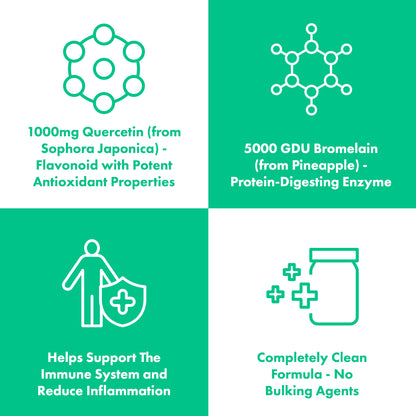 1000mg Quercetin (from Sophora Japonica) - Flavonoid with Potent Antioxidant Properties

5000 GDU Bromelain (from Pineapple) - Protein-Digesting Enzyme

Helps Support The Immune System and Reduce Inflammation

Completely Clean Formula - No Bulking Agents