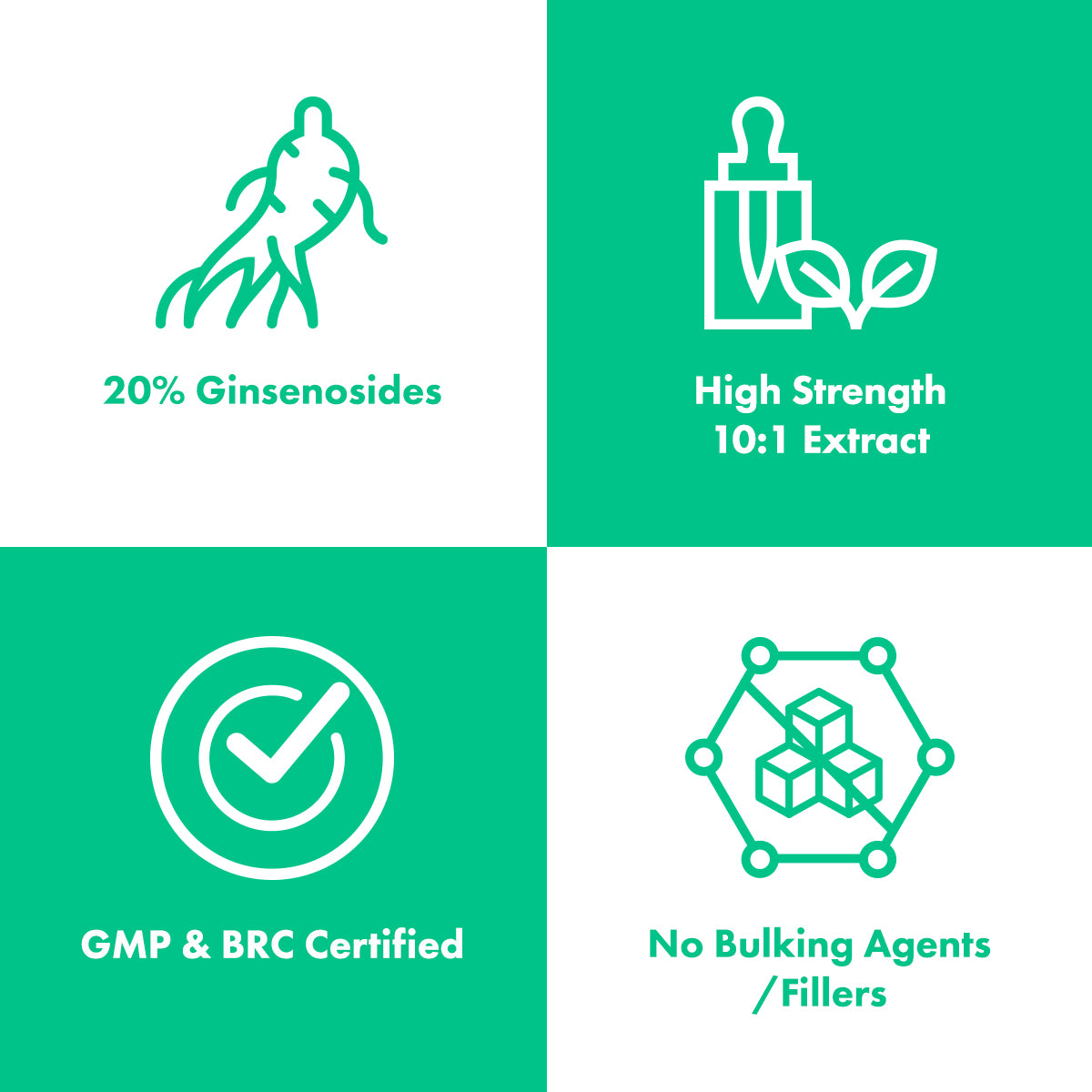 20% Ginsenosides

High Strength
10:1 Extract

GMP & BRC Certified

No Bulking Agents
/Fillers